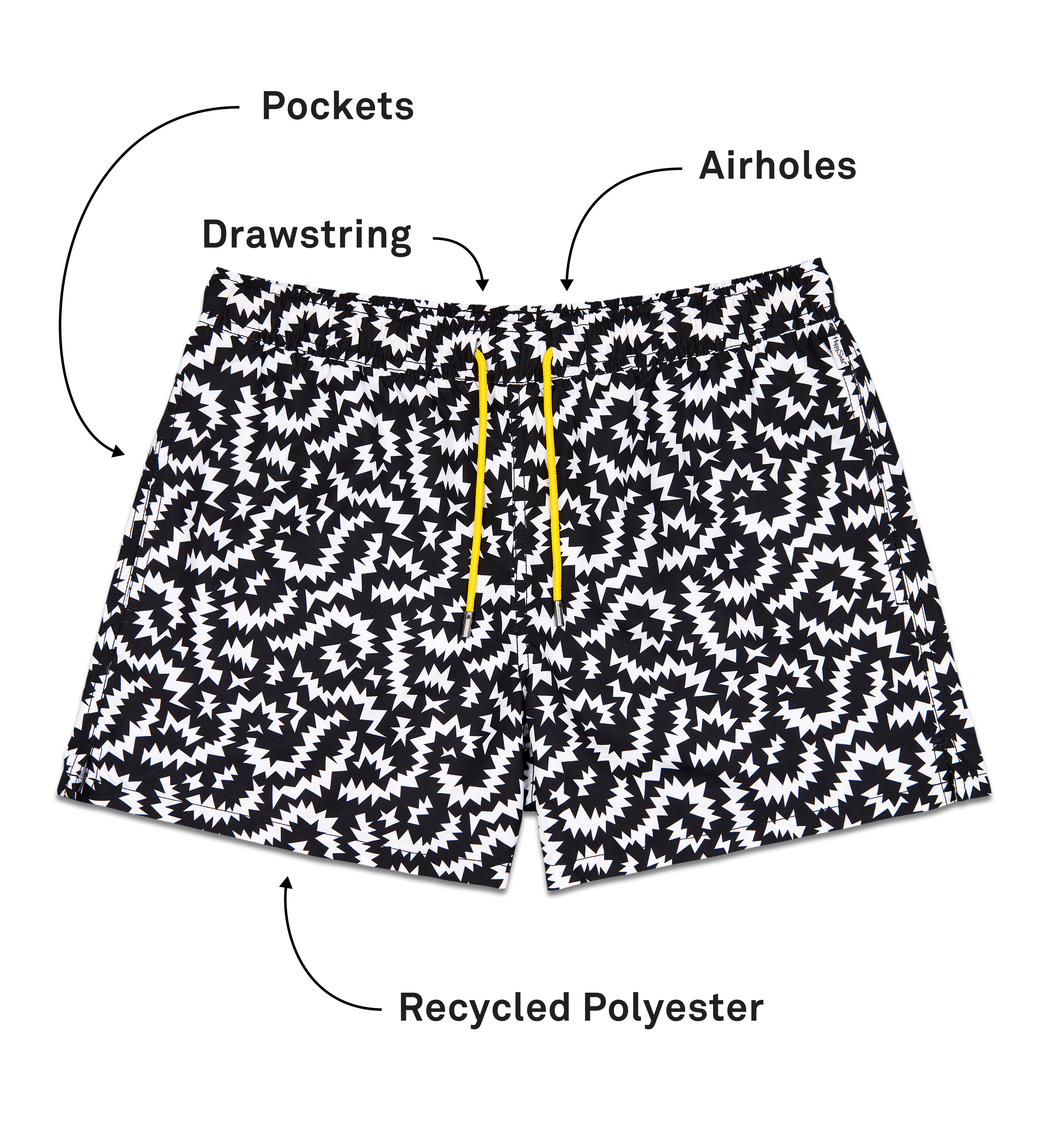 Pockets

Airholes

Drawstring

Happy Socks

Recycled Polyester